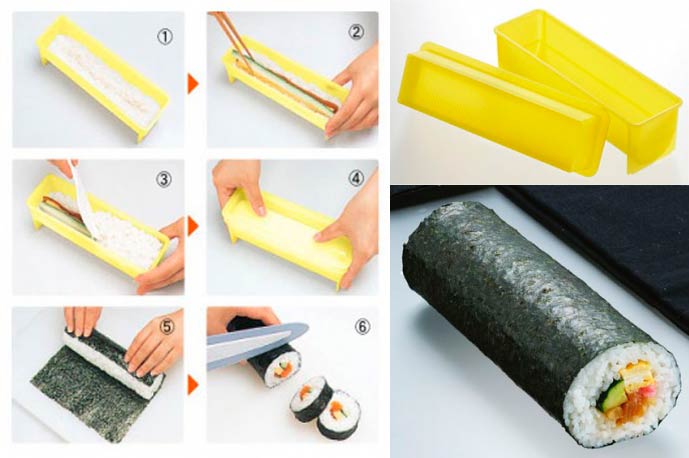 ①

②

③

④

⑤

⑥